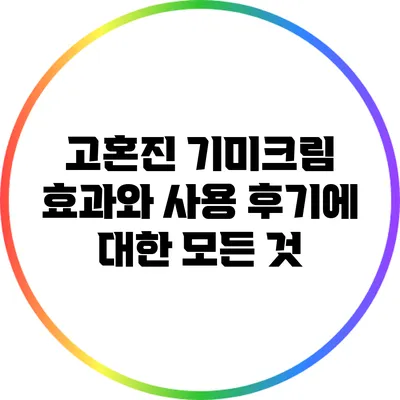 고혼진 기미크림 효과와 사용 후기에 대한 모든 것