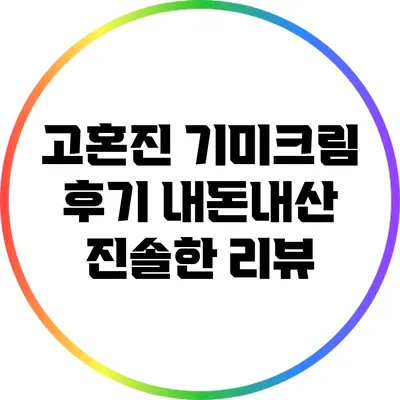 고혼진 기미크림 후기 내돈내산 진솔한 리뷰