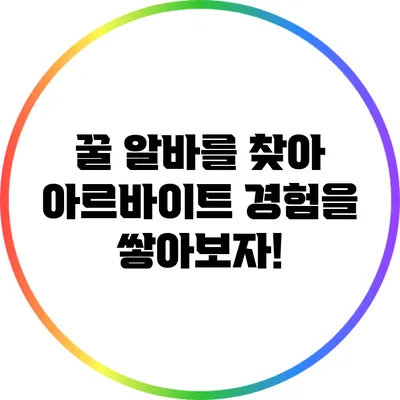 꿀 알바를 찾아 아르바이트 경험을 쌓아보자!