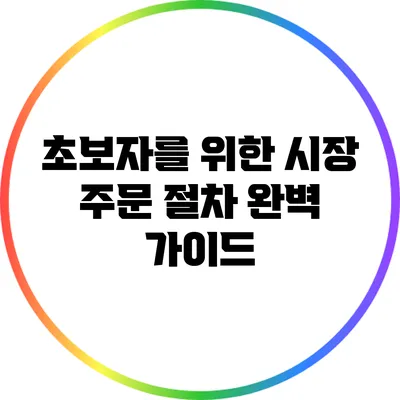 초보자를 위한 시장 주문 절차 완벽 가이드