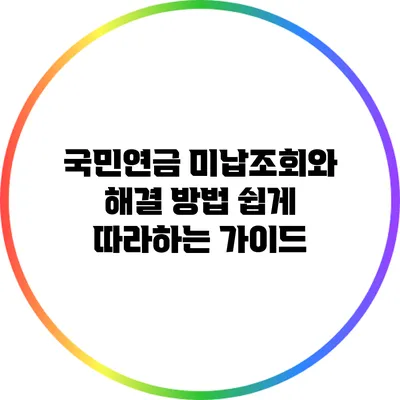 국민연금 미납조회와 해결 방법 쉽게 따라하는 가이드