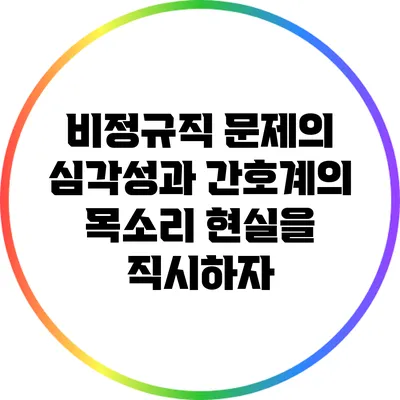 비정규직 문제의 심각성과 간호계의 목소리 현실을 직시하자